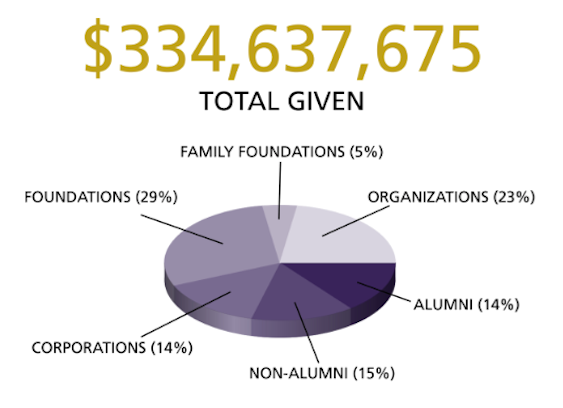 $334,637,675
TOTAL GIVEN

FAMILY FOUNDATIONS (5%)
FOUNDATIONS (29%)
ORGANIZATIONS (23%)
ALUMNI (14%)
CORPORATIONS (14%)
NON-ALUMNI (15%)